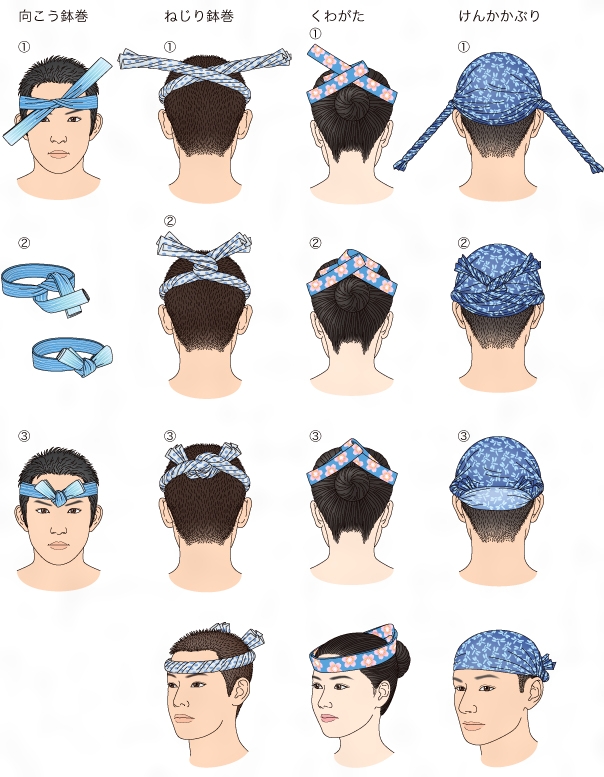 向こう鉢巻

①

②

③

ねじり鉢巻

①

②

③

くわがた

①

②

③

けんかかぶり

①

②

③